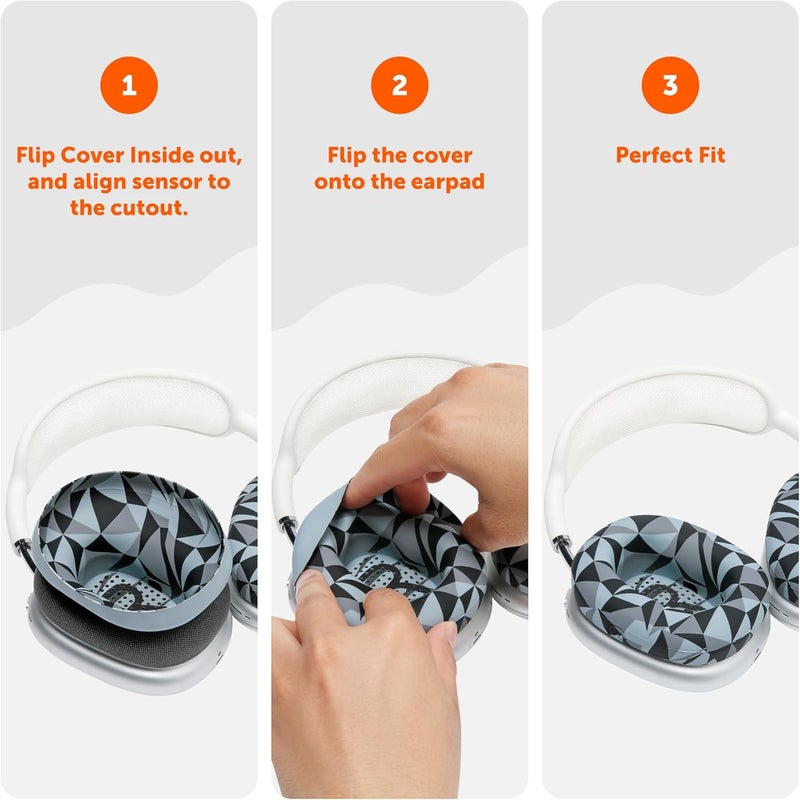 1

Flip Cover Inside out, and align sensor to the cutout.

2

Flip the cover onto the earpad

3

Perfect Fit